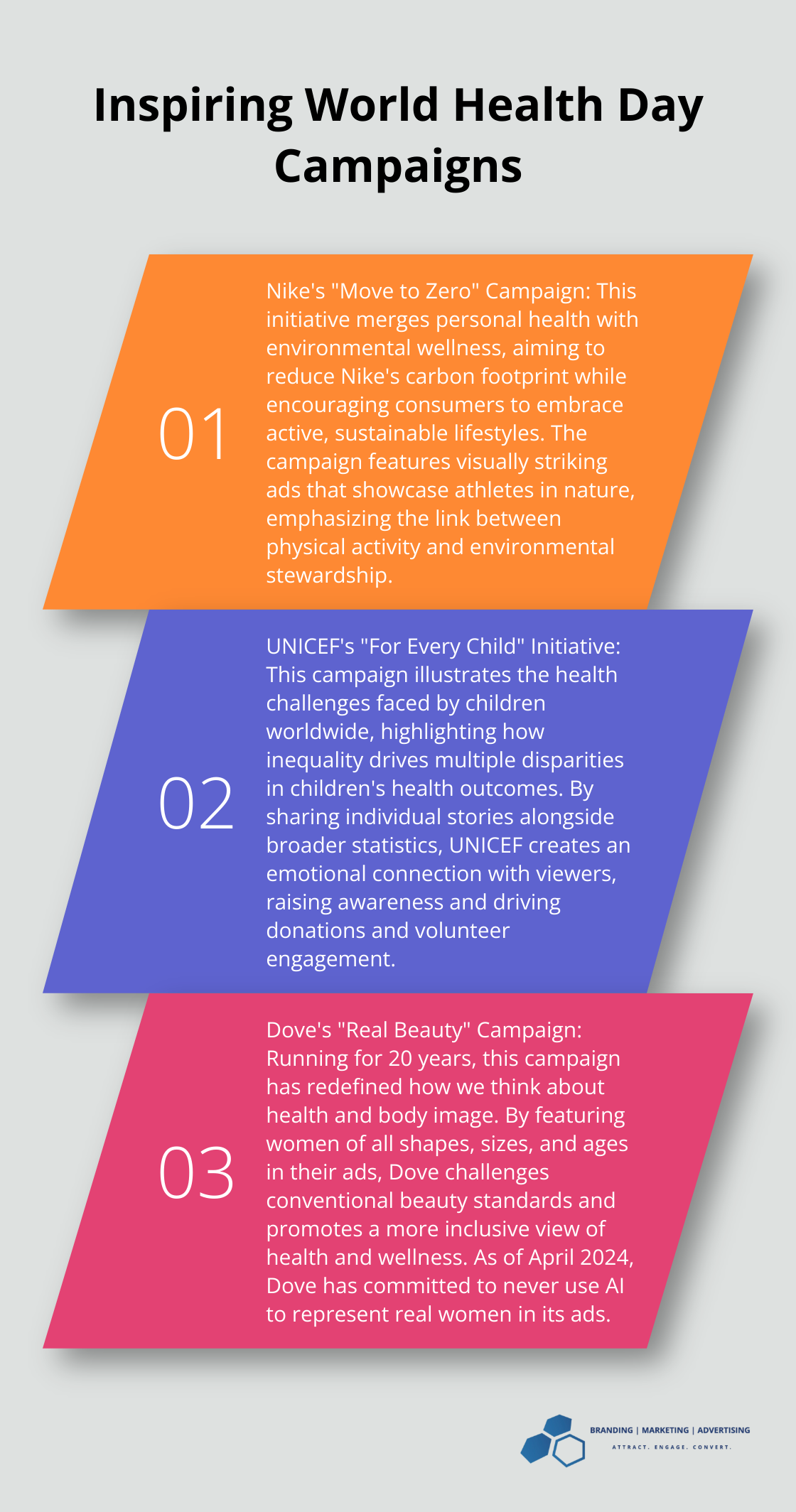 Inspiring World Health Day Campaigns

01

Nike's "Move to Zero" Campaign: This initiative merges personal health with environmental wellness, aiming to reduce Nike's carbon footprint while encouraging consumers to embrace active, sustainable lifestyles. The campaign features visually striking ads that showcase athletes in nature, emphasizing the link between physical activity and environmental stewardship.

02

UNICEF's "For Every Child" Initiative: This campaign illustrates the health challenges faced by children worldwide, highlighting how inequality drives multiple disparities in children's health outcomes. By sharing individual stories alongside broader statistics, UNICEF creates an emotional connection with viewers, raising awareness and driving donations and volunteer engagement.

03

Dove's "Real Beauty" Campaign: Running for 20 years, this campaign has redefined how we think about health and body image. By featuring women of all shapes, sizes, and ages in their ads, Dove challenges conventional beauty standards and promotes a more inclusive view of health and wellness. As of April 2024, Dove has committed to never use AI to represent real women in its ads.

BRANDING | MARKETING | ADVERTISING
ATTRACT. ENGAGE. CONVERT.