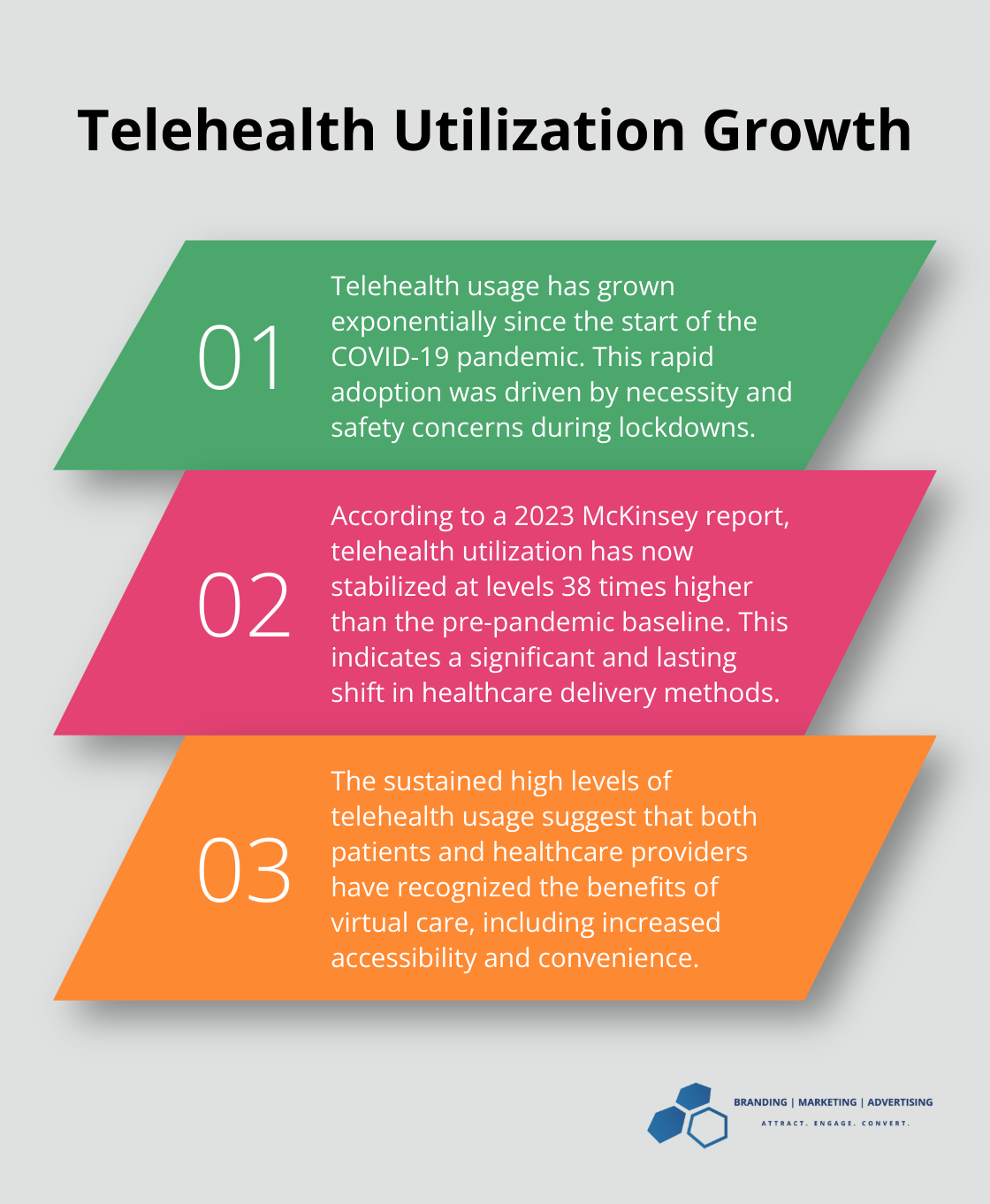 Telehealth Utilization Growth

01

Telehealth usage has grown exponentially since the start of the COVID-19 pandemic. This rapid adoption was driven by necessity and safety concerns during lockdowns.

02

According to a 2023 McKinsey report, telehealth utilization has now stabilized at levels 38 times higher than the pre-pandemic baseline. This indicates a significant and lasting shift in healthcare delivery methods.

03

The sustained high levels of telehealth usage suggest that both patients and healthcare providers have recognized the benefits of virtual care, including increased accessibility and convenience.

BRANDING | MARKETING | ADVERTISING
ATTRACT. ENGAGE. CONVERT.