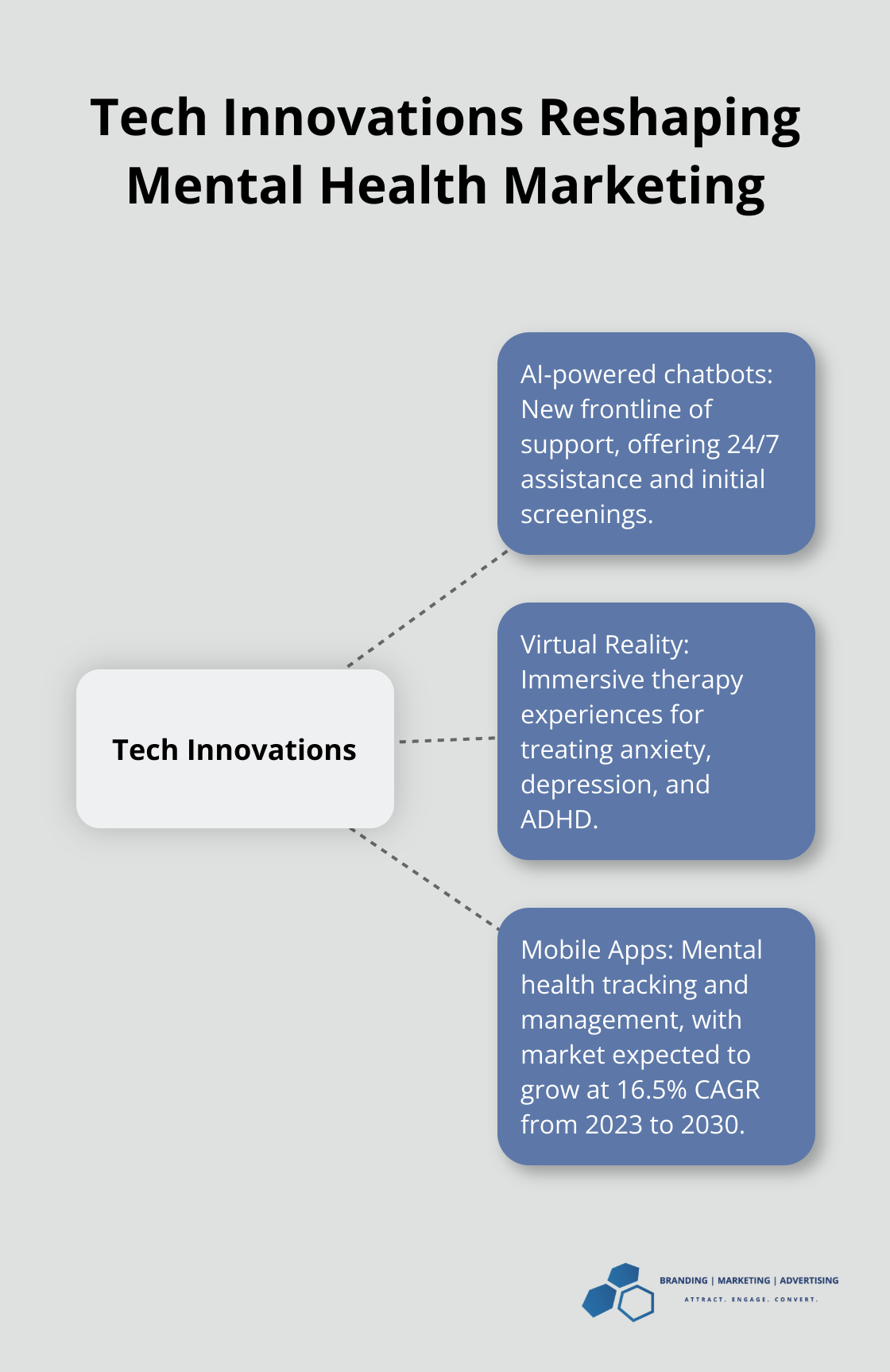 Tech Innovations Reshaping Mental Health Marketing

Tech Innovations

AI-powered chatbots: New frontline of support, offering 24/7 assistance and initial screenings.

Virtual Reality: Immersive therapy experiences for treating anxiety, depression, and ADHD.

Mobile Apps: Mental health tracking and management, with market expected to grow at 16.5% CAGR from 2023 to 2030.

BRANDING | MARKETING | ADVERTISING
ATTRACT. ENGAGE. CONVERT.