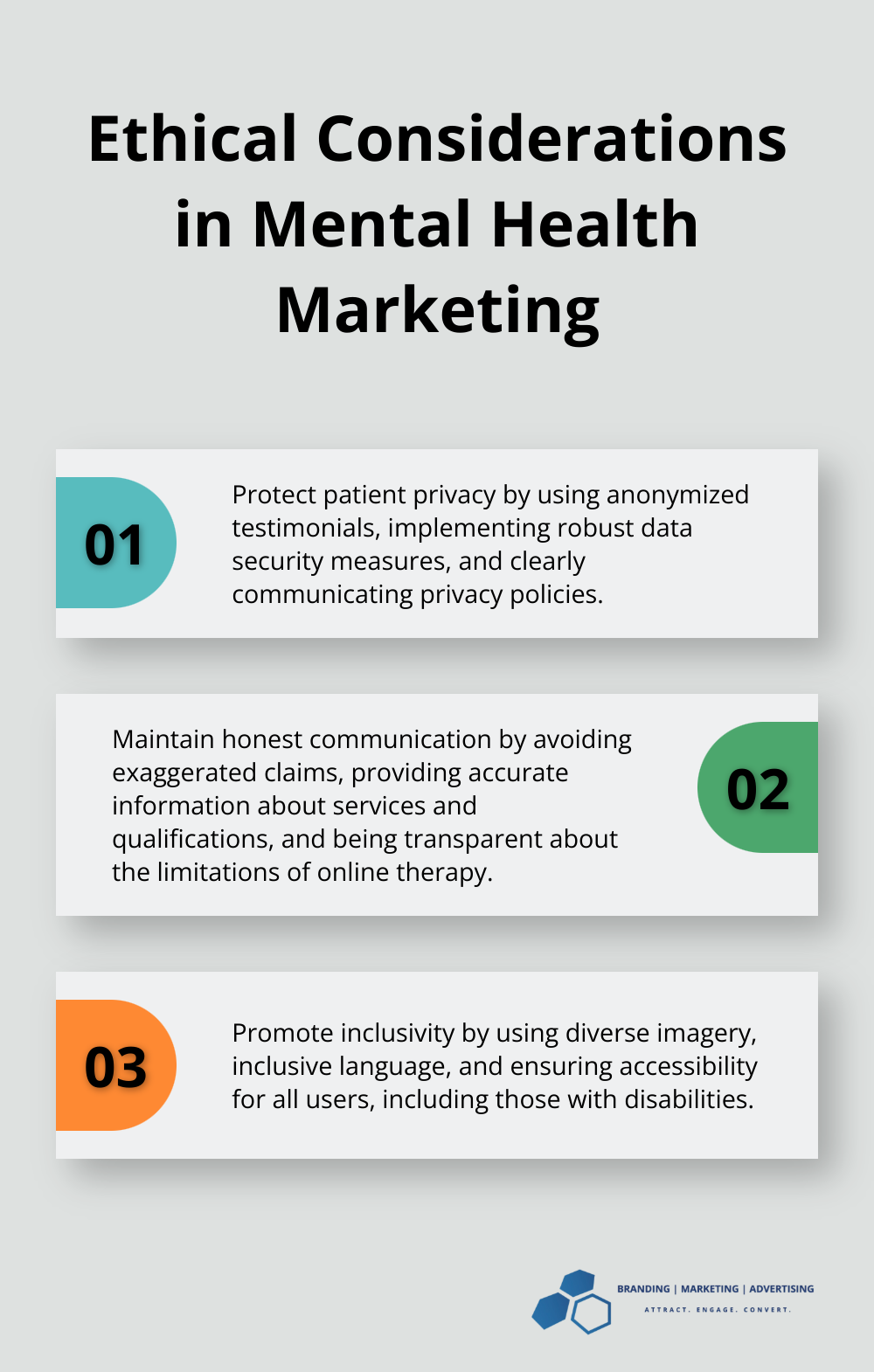 Ethical Considerations in Mental Health Marketing

01

Protect patient privacy by using anonymized testimonials, implementing robust data security measures, and clearly communicating privacy policies.

Maintain honest communication by avoiding exaggerated claims, providing accurate information about services and qualifications, and being transparent about the limitations of online therapy.

02

03

Promote inclusivity by using diverse imagery, inclusive language, and ensuring accessibility for all users, including those with disabilities.

BRANDING | MARKETING | ADVERTISING
ATTRACT. ENGAGE. CONVERT.