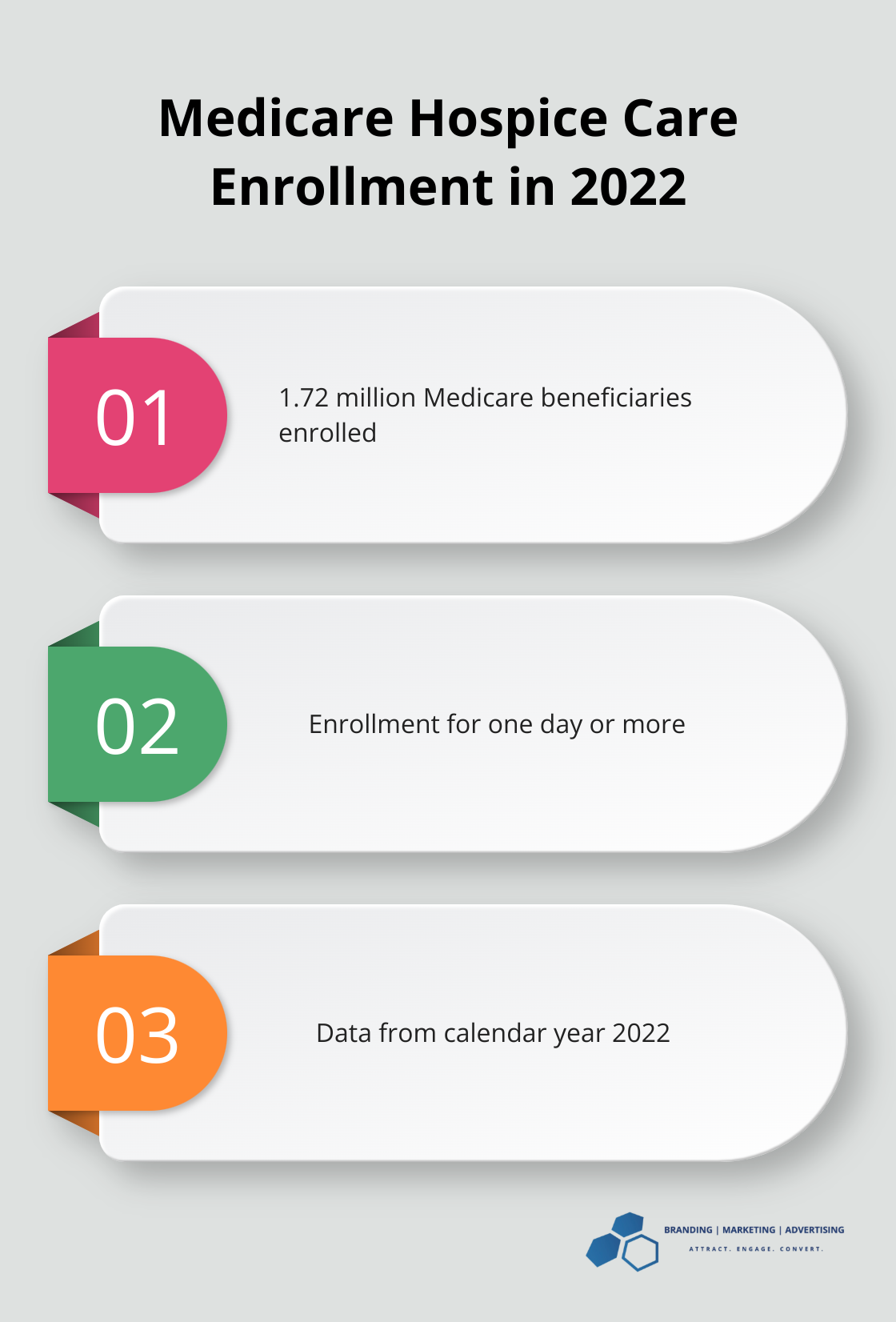 Medicare Hospice Care Enrollment in 2022

01

1.72 million Medicare beneficiaries enrolled

02

Enrollment for one day or more

03

Data from calendar year 2022

BRANDING | MARKETING | ADVERTISING
ATTRACT. ENGAGE. CONVERT.