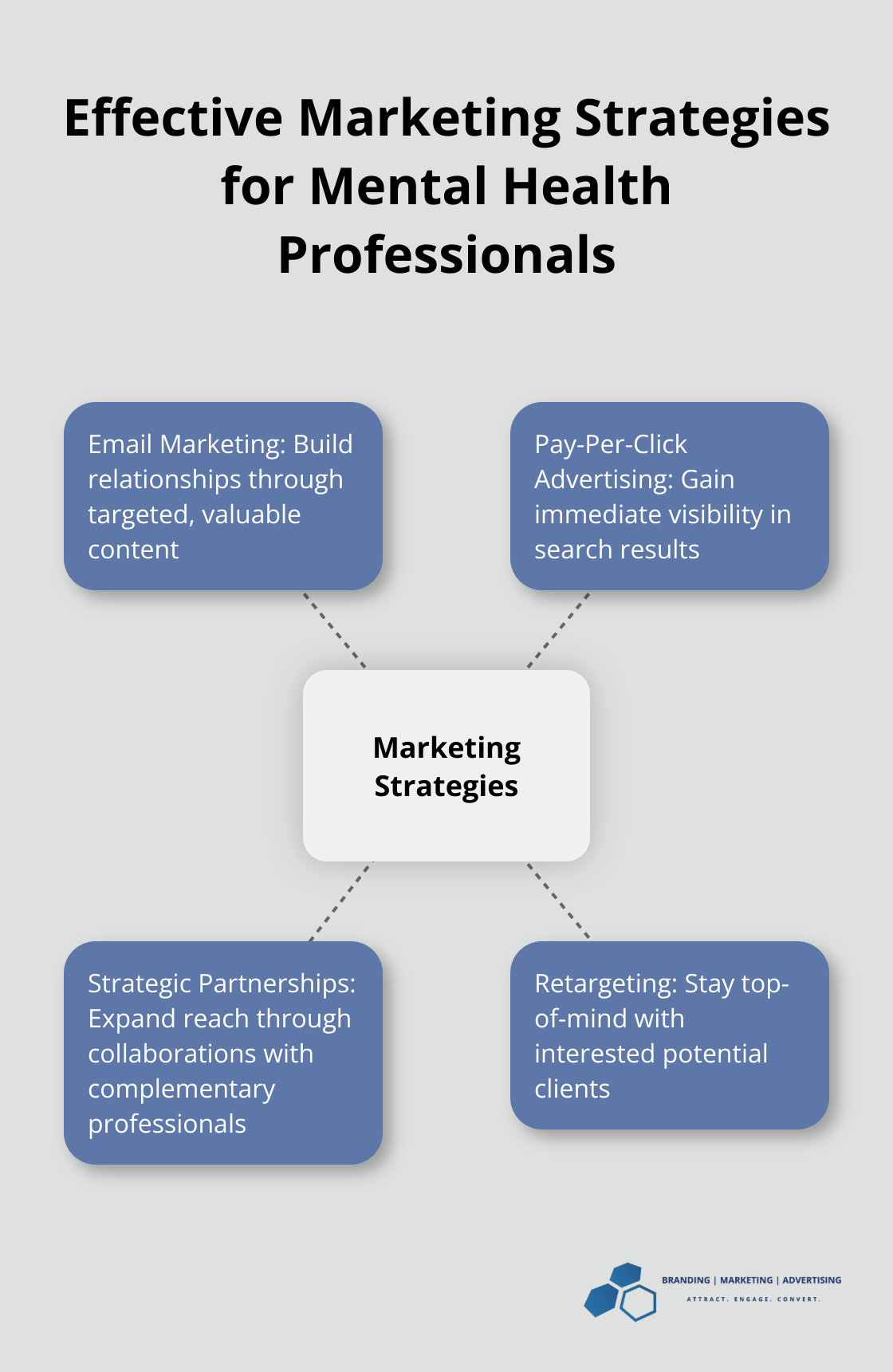 Effective Marketing Strategies for Mental Health Professionals

Email Marketing: Build relationships through targeted, valuable content

Pay-Per-Click Advertising: Gain immediate visibility in search results

Marketing Strategies

Strategic Partnerships: Expand reach through collaborations with complementary professionals

Retargeting: Stay top-of-mind with interested potential clients

BRANDING | MARKETING | ADVERTISING
ATTRACT. ENGAGE. CONVERT.