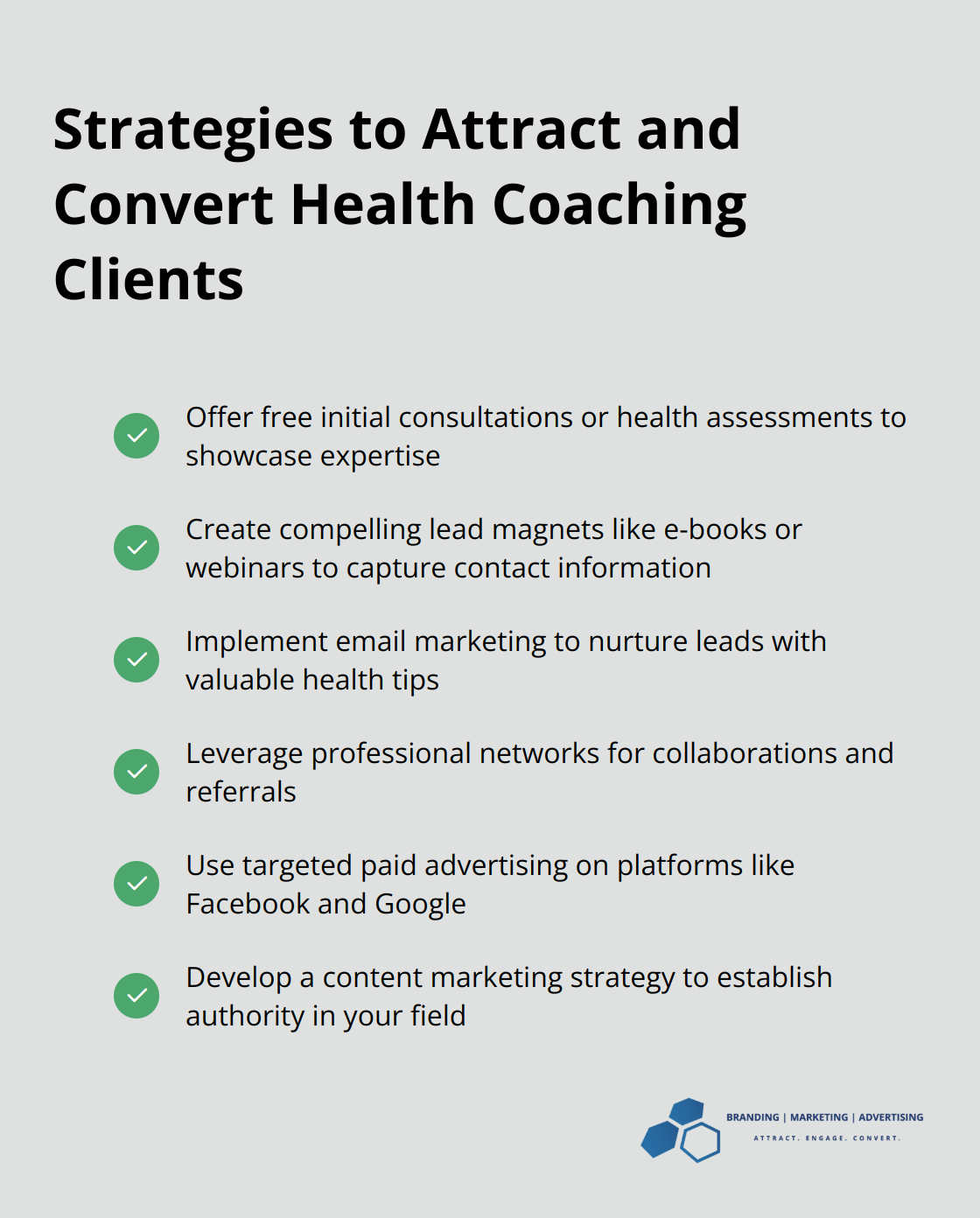 Strategies to Attract and Convert Health Coaching Clients

Offer free initial consultations or health assessments to showcase expertise

Create compelling lead magnets like e-books or webinars to capture contact information

Implement email marketing to nurture leads with valuable health tips

Leverage professional networks for collaborations and referrals

Use targeted paid advertising on platforms like Facebook and Google

Develop a content marketing strategy to establish authority in your field

BRANDING | MARKETING | ADVERTISING
ATTRACT. ENGAGE. CONVERT.