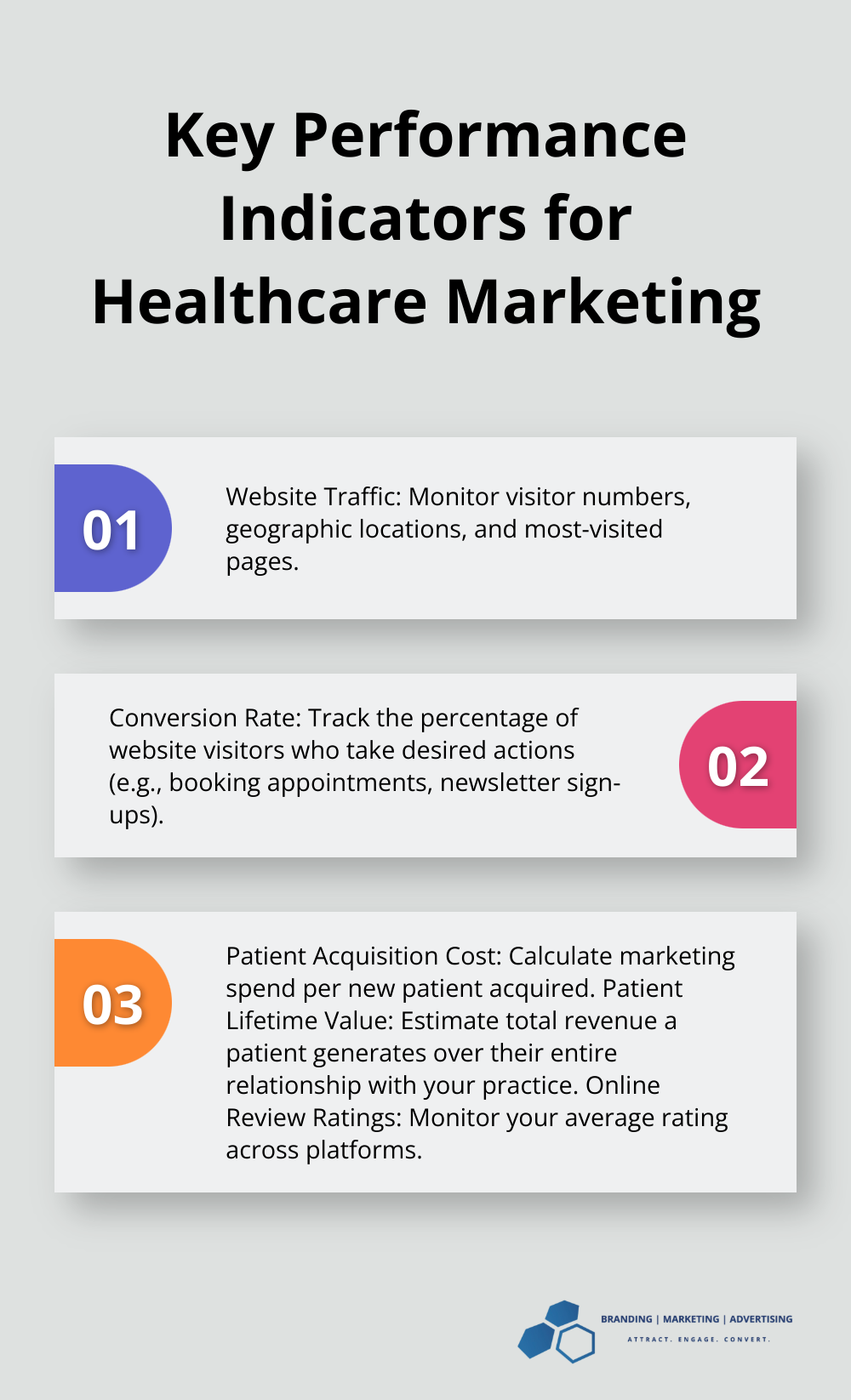 Key Performance Indicators for Healthcare Marketing

01

Website Traffic: Monitor visitor numbers, geographic locations, and most-visited pages.

Conversion Rate: Track the percentage of website visitors who take desired actions (e.g., booking appointments, newsletter sign-ups).

02

03

Patient Acquisition Cost: Calculate marketing spend per new patient acquired. Patient Lifetime Value: Estimate total revenue a patient generates over their entire relationship with your practice. Online Review Ratings: Monitor your average rating across platforms.

BRANDING | MARKETING | ADVERTISING
ATTRACT. ENGAGE. CONVERT.