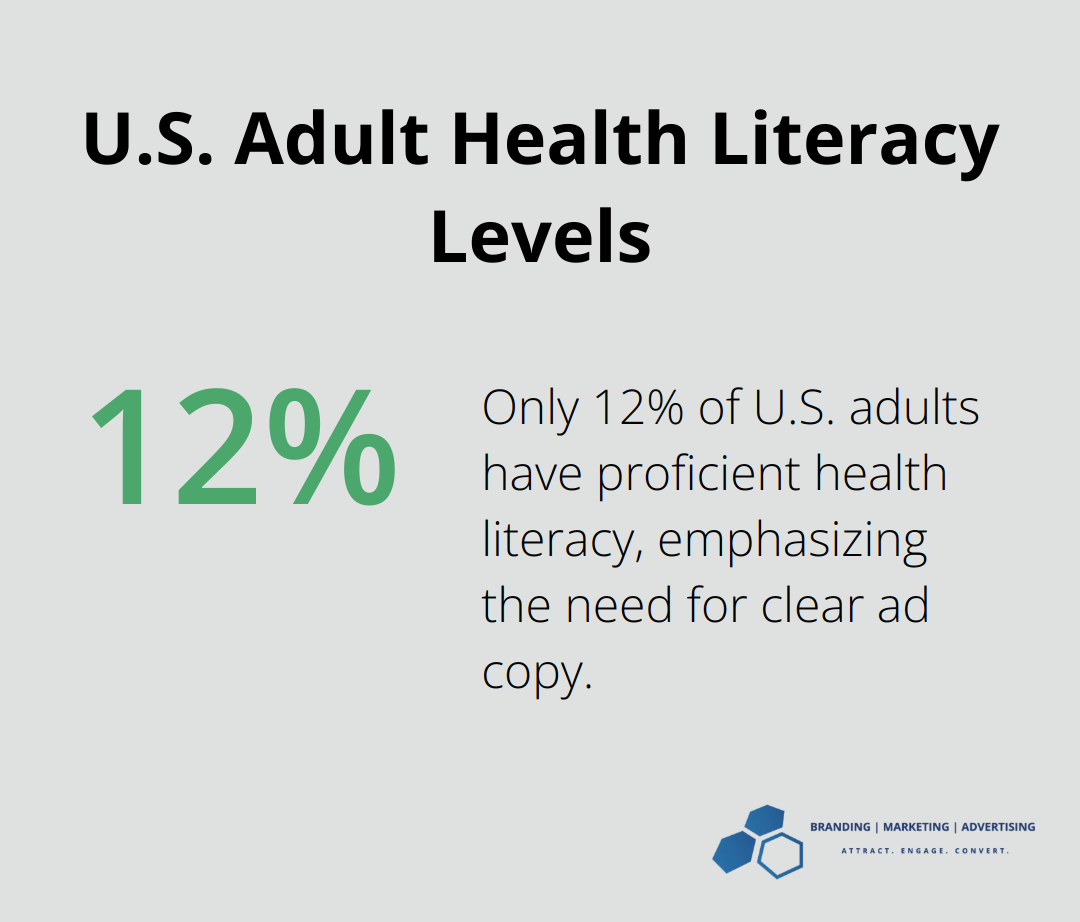 U.S. Adult Health Literacy Levels

12%

Only 12% of U.S. adults have proficient health literacy, emphasizing the need for clear ad copy.

BRANDING | MARKETING | ADVERTISING
ATTRACT. ENGAGE. CONVERT.