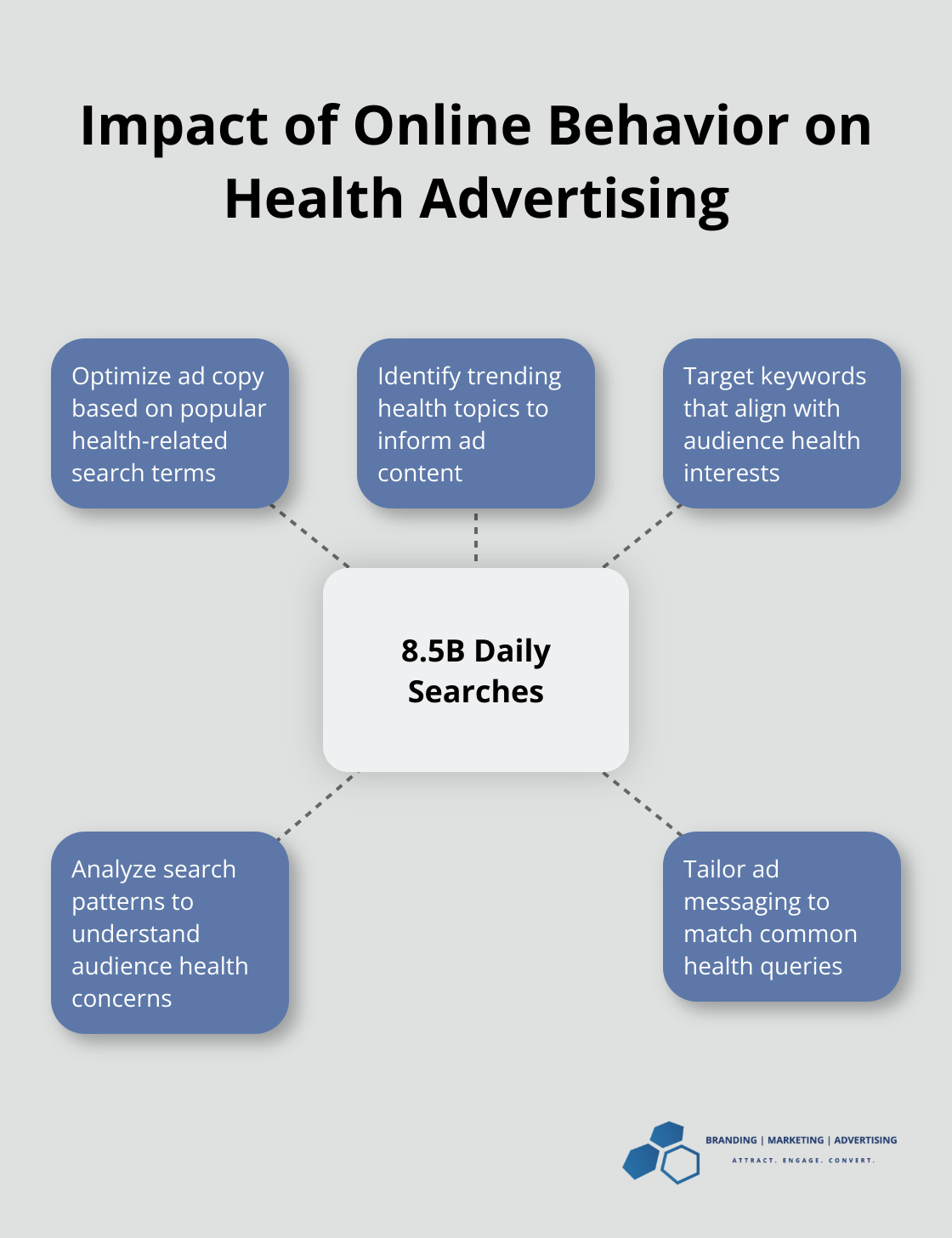 Impact of Online Behavior on Health Advertising

Optimize ad copy based on popular health-related search terms

Identify trending health topics to inform ad content

Target keywords that align with audience health interests

8.5B Daily Searches

Analyze search patterns to understand audience health concerns

Tailor ad messaging to match common health queries

BRANDING | MARKETING | ADVERTISING
ATTRACT. ENGAGE. CONVERT.