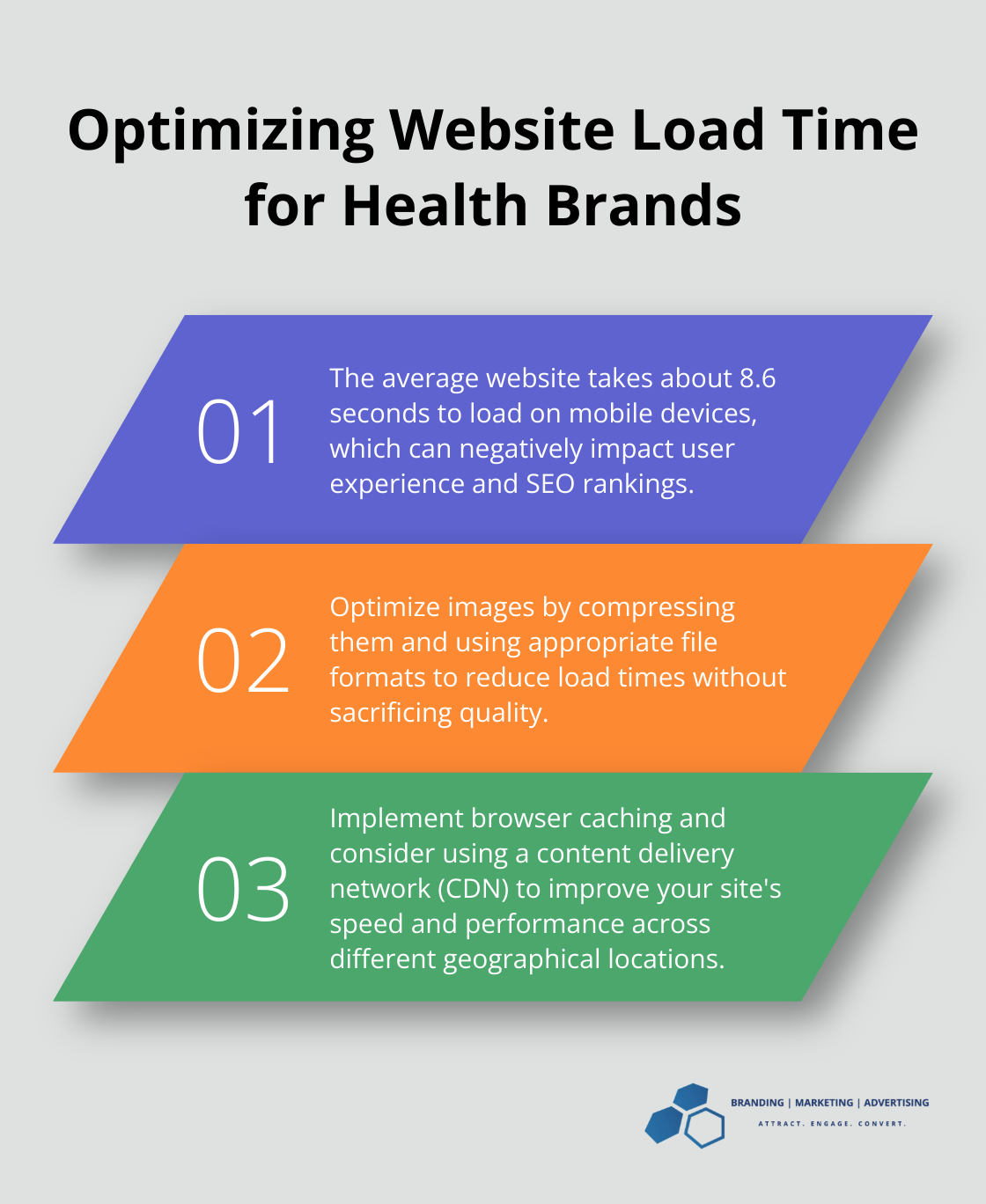 Optimizing Website Load Time for Health Brands

01

The average website takes about 8.6 seconds to load on mobile devices, which can negatively impact user experience and SEO rankings.

02

Optimize images by compressing them and using appropriate file formats to reduce load times without sacrificing quality.

03

Implement browser caching and consider using a content delivery network (CDN) to improve your site's speed and performance across different geographical locations.

BRANDING | MARKETING | ADVERTISING
ATTRACT. ENGAGE. CONVERT.