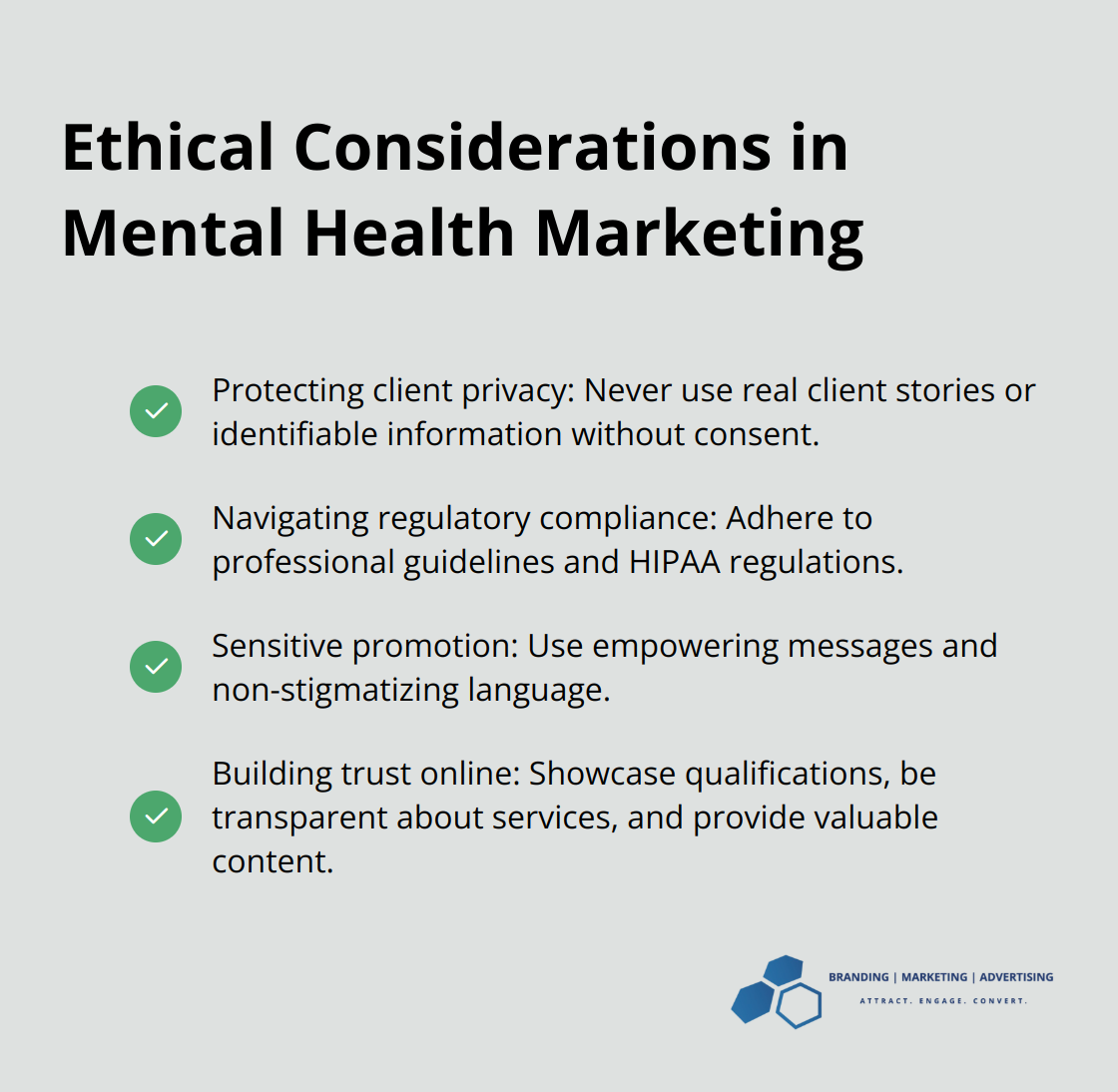 Ethical Considerations in Mental Health Marketing

Protecting client privacy: Never use real client stories or identifiable information without consent.

Navigating regulatory compliance: Adhere to professional guidelines and HIPAA regulations.

Sensitive promotion: Use empowering messages and non-stigmatizing language.

Building trust online: Showcase qualifications, be transparent about services, and provide valuable content.

BRANDING | MARKETING | ADVERTISING
ATTRACT. ENGAGE. CONVERT.