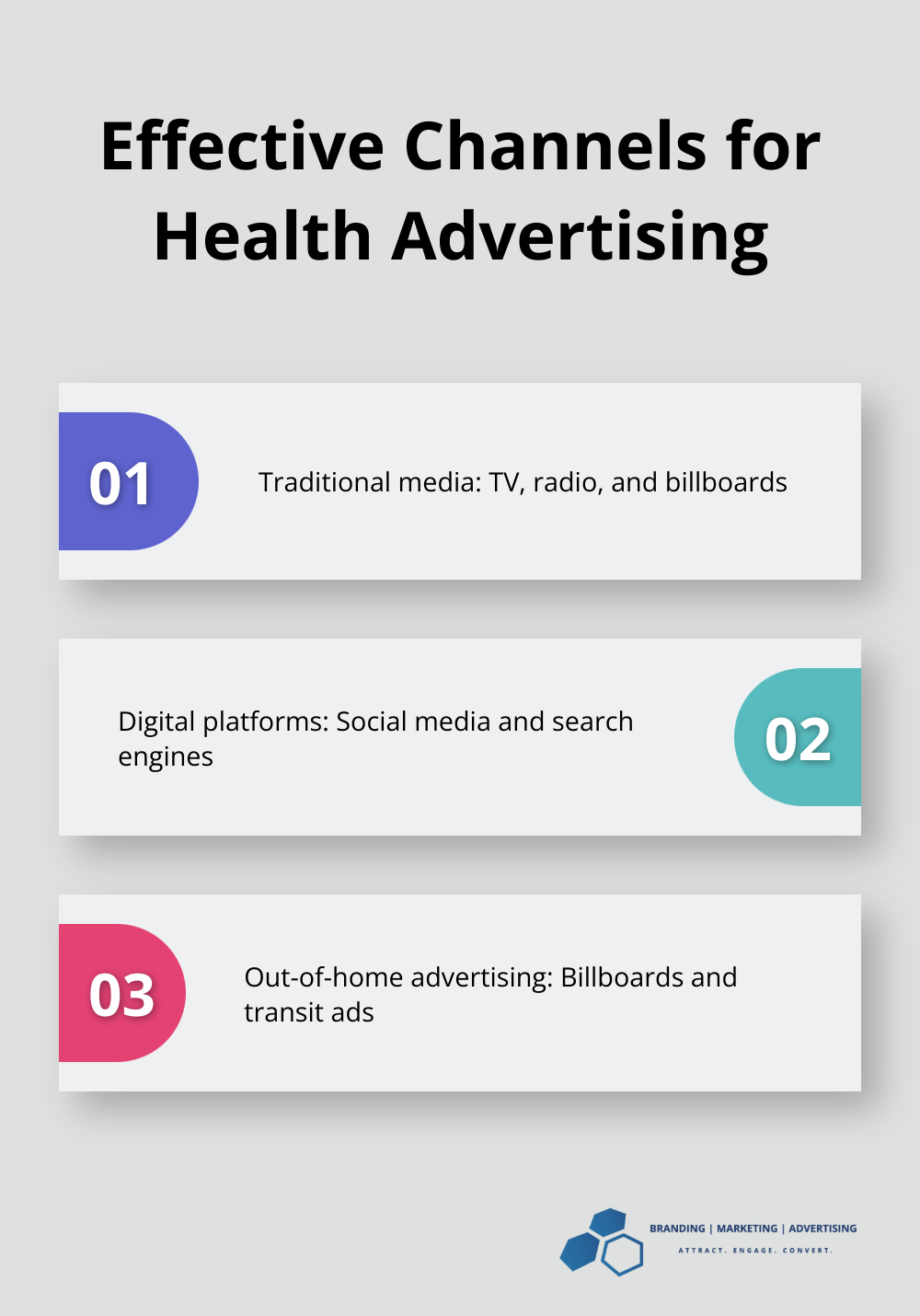 Effective Channels for Health Advertising

01

Traditional media: TV, radio, and billboards

Digital platforms: Social media and search engines

02

03

Out-of-home advertising: Billboards and transit ads

BRANDING | MARKETING | ADVERTISING
ATTRACT. ENGAGE. CONVERT.