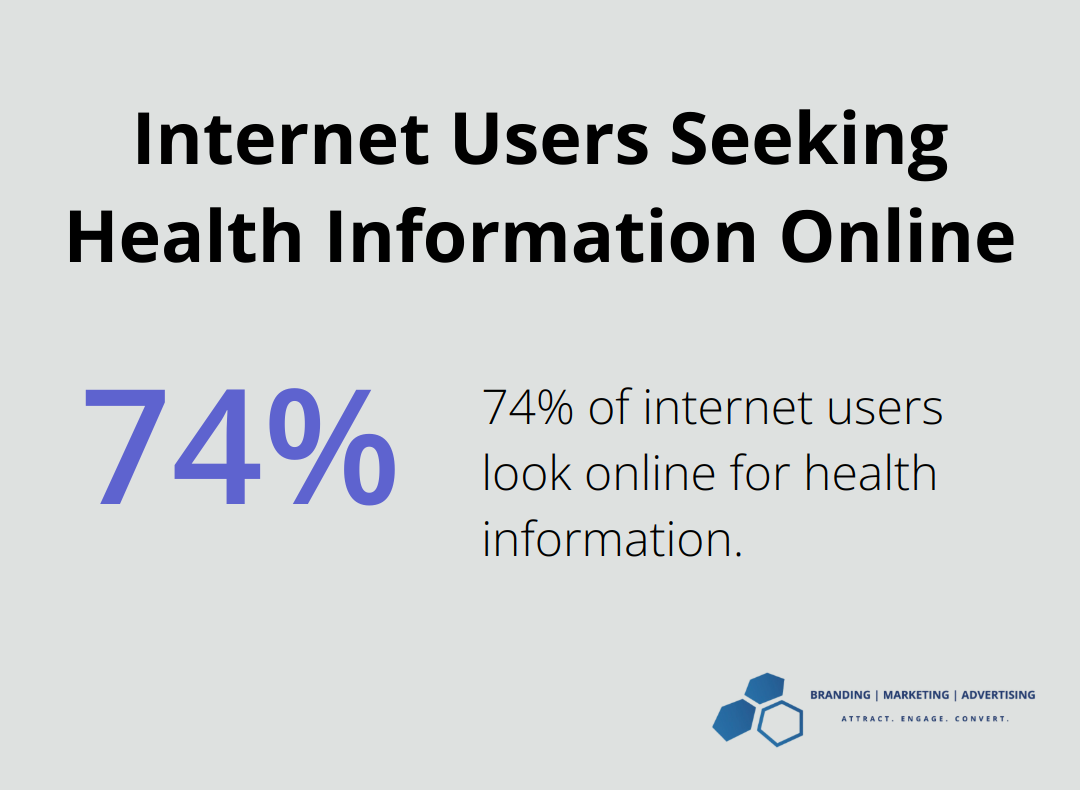 Internet Users Seeking Health Information Online

74%

74% of internet users look online for health information.

BRANDING | MARKETING | ADVERTISING
ATTRACT. ENGAGE. CONVERT.