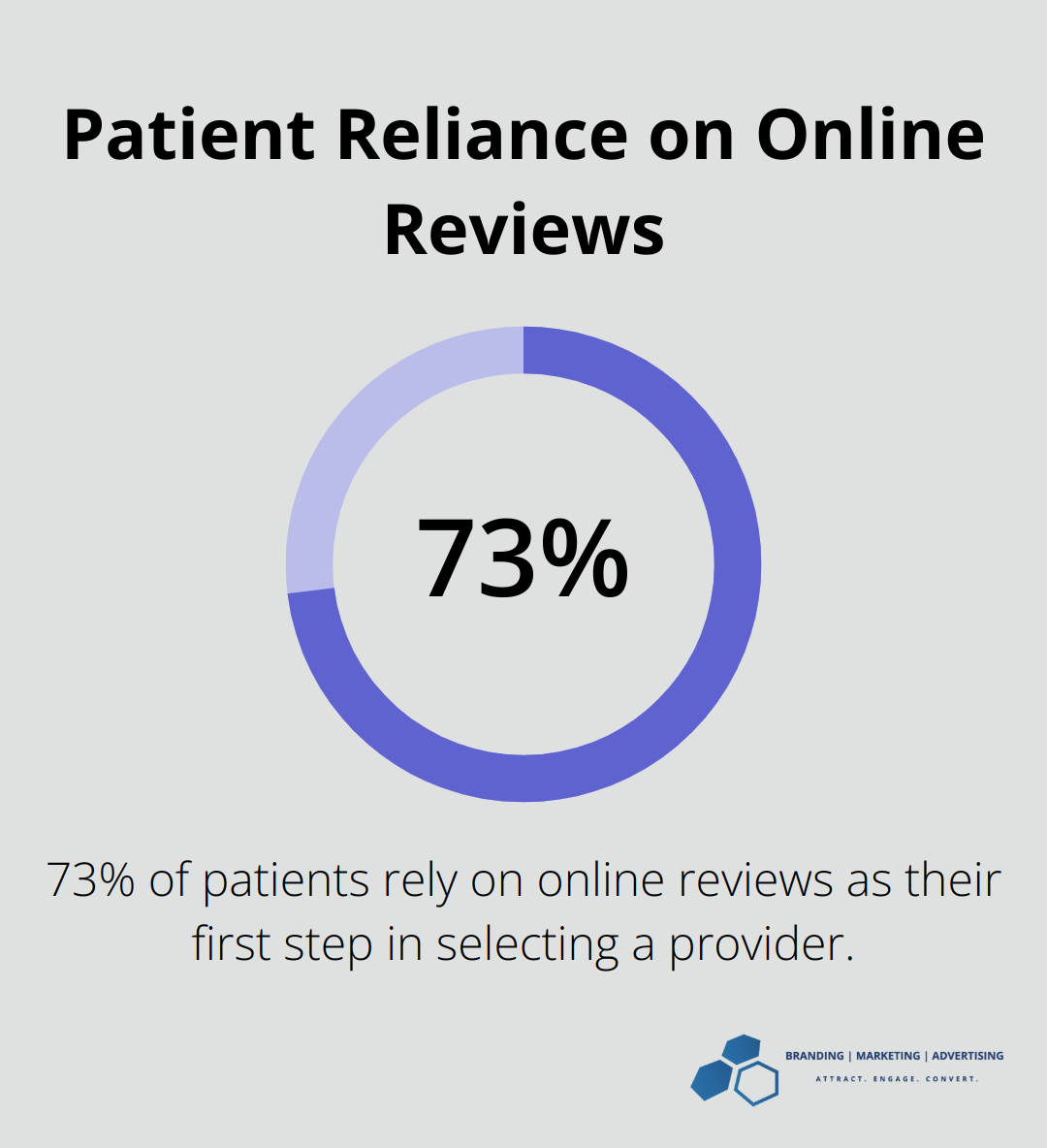 Patient Reliance on Online Reviews

73%

73% of patients rely on online reviews as their first step in selecting a provider.

BRANDING | MARKETING | ADVERTISING
ATTRACT. ENGAGE. CONVERT.