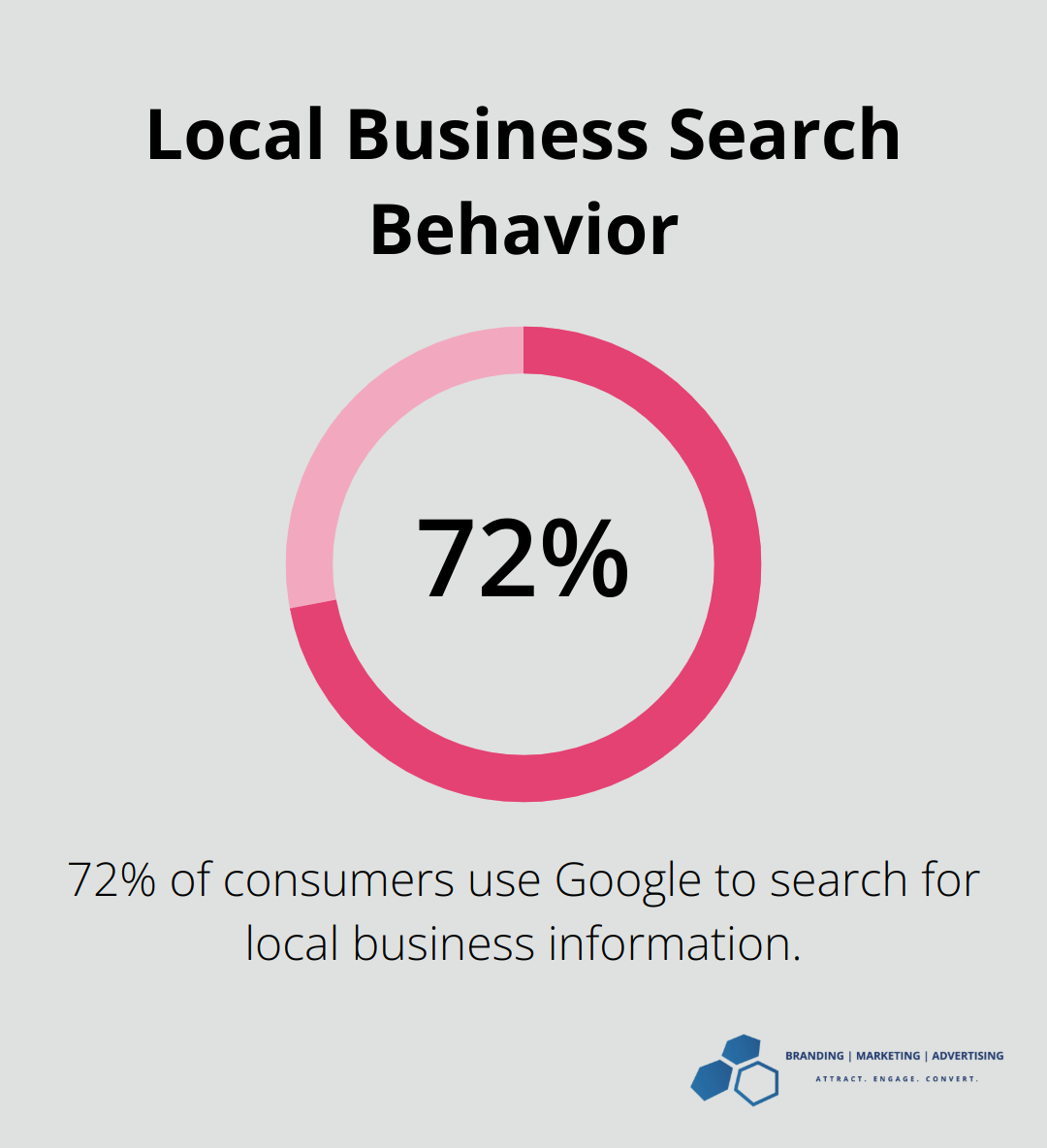 Local Business Search Behavior

72%

72% of consumers use Google to search for local business information.

BRANDING | MARKETING | ADVERTISING
ATTRACT. ENGAGE. CONVERT.